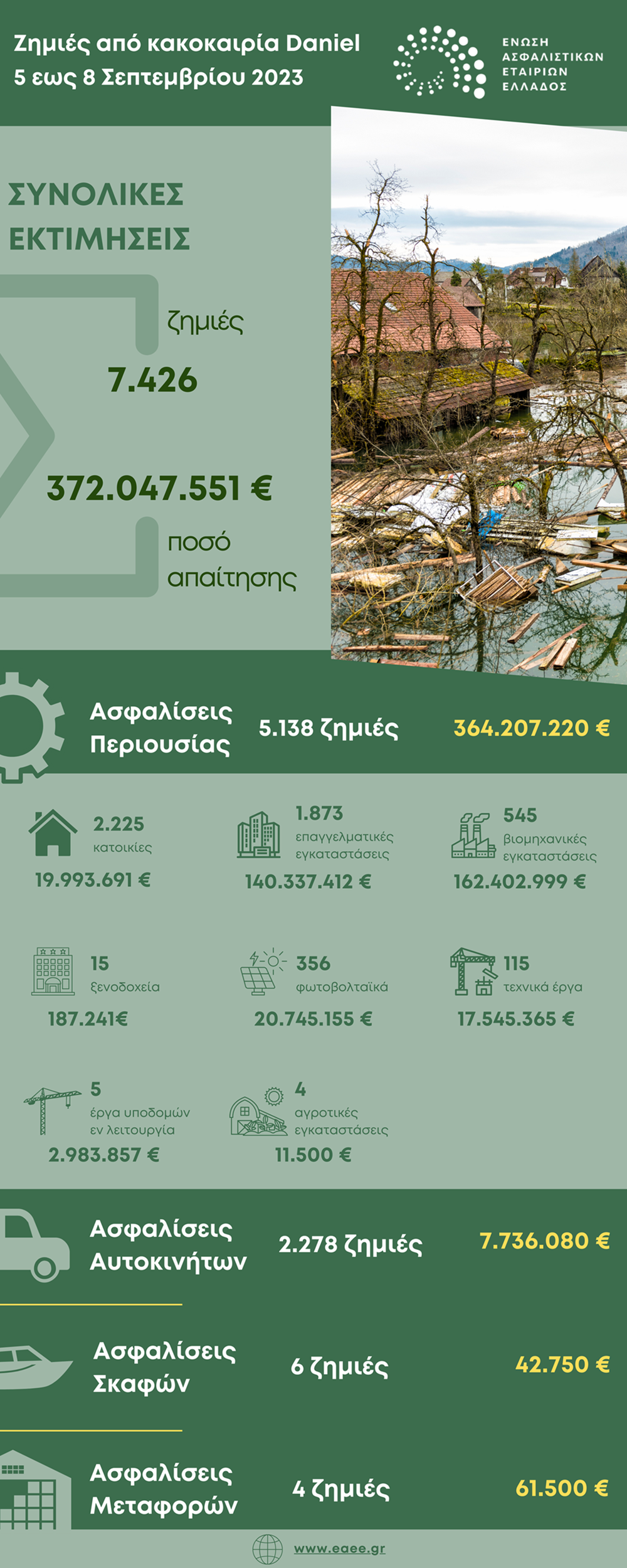 Ζημιές από κακοκαιρία Daniel
5 εως 8 Σεπτεμβρίου 2023

ΕΝΩΣΗ ΑΣΦΑΛΙΣΤΙΚΩΝ ΕΤΑΙΡΙΩΝ ΕΛΛΑΔΟΣ

ΣΥΝΟΛΙΚΕΣ ΕΚΤΙΜΗΣΕΙΣ

ζημιές
7.426

372.047.551 €
ποσό απαίτησης

Ασφαλίσεις Περιουσίας
5.138 ζημιές
364.207.220 €

2.225
κατοικίες
19.993.691 €

1.873
επαγγελματικές εγκαταστάσεις
140.337.412 €

545
βιομηχανικές εγκαταστάσεις
162.402.999 €

15
ξενοδοχεία
187.241€

356
φωτοβολταϊκά
20.745.155 €

115
τεχνικά έργα
17.545.365 €

5
έργα υποδομών εν λειτουργία
2.983.857 €

4
αγροτικές εγκαταστάσεις
11.500 €

Ασφαλίσεις Αυτοκινήτων
2.278 ζημιές
7.736.080 €

Ασφαλίσεις Σκαφών
6 ζημιές
42.750 €

Ασφαλίσεις Μεταφορών
4 ζημιές
61.500 €

www.eaee.gr